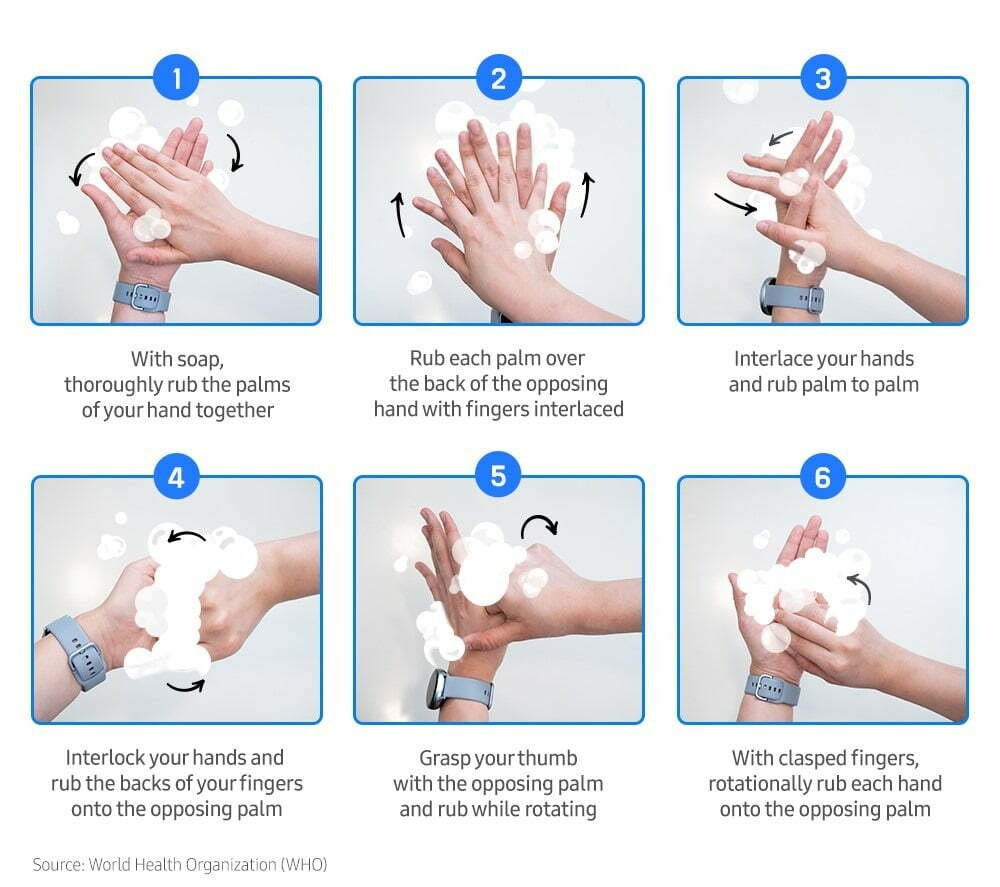 1

With soap, thoroughly rub the palms of your hand together

2

Rub each palm over the back of the opposing hand with fingers interlaced

3

Interlace your hands and rub palm to palm

4

Interlock your hands and rub the backs of your fingers onto the opposing palm

5

Grasp your thumb with the opposing palm and rub while rotating

6

With clasped fingers, rotationally rub each hand onto the opposing palm

Source: World Health Organization (WHO)